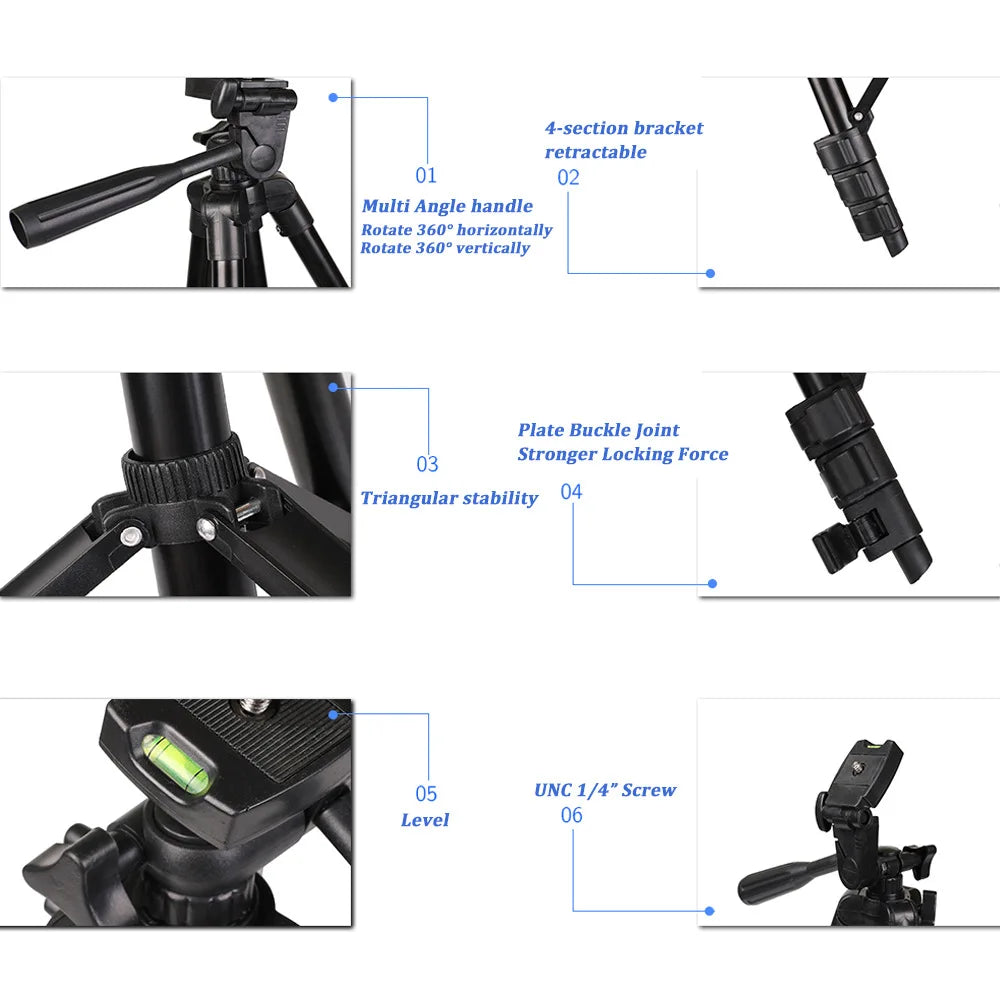 01
Multi Angle handle
Rotate 360° horizontally
Rotate 360° vertically

4-section bracket retractable
02

03
Triangular stability

Plate Buckle Joint
Stronger Locking Force
04

05
Level

UNC 1/4" Screw
06